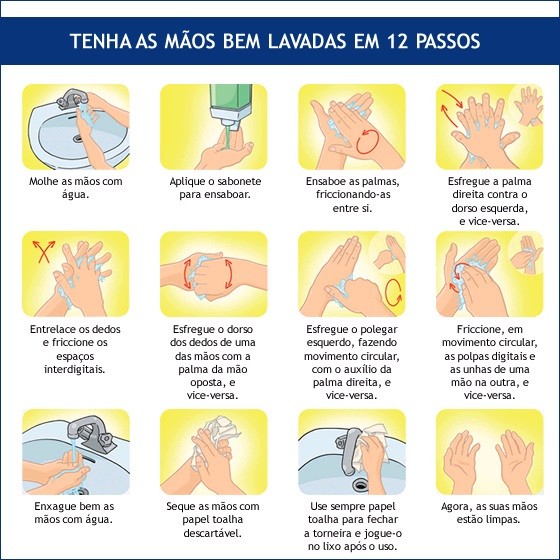 TENHA AS MÃOS BEM LAVADAS EM 12 PASSOS

Molhe as mãos com água.

Aplique o sabonete para ensaboar.

Ensaboe as palmas, friccionando-as entre si.

Esfregue a palma direita contra o dorso esquerda, e vice-versa.

Entrelace os dedos e friccione os espaços interdigitais.

Esfregue o dorso dos dedos de uma das mãos com a palma da mão oposta, e vice-versa.

Esfregue o polegar esquerdo, fazendo movimento circular, com o auxílio da palma direita, e vice-versa.

Friccione, em movimento circular, as polpas digitais e as unhas de uma mão na outra, e vice-versa.

Enxague bem as mãos com água.

Seque as mãos com papel toalha descartável.

Use sempre papel toalha para fechar a torneira e jogue-o no lixo após o uso.

Agora, as suas mãos estão limpas.